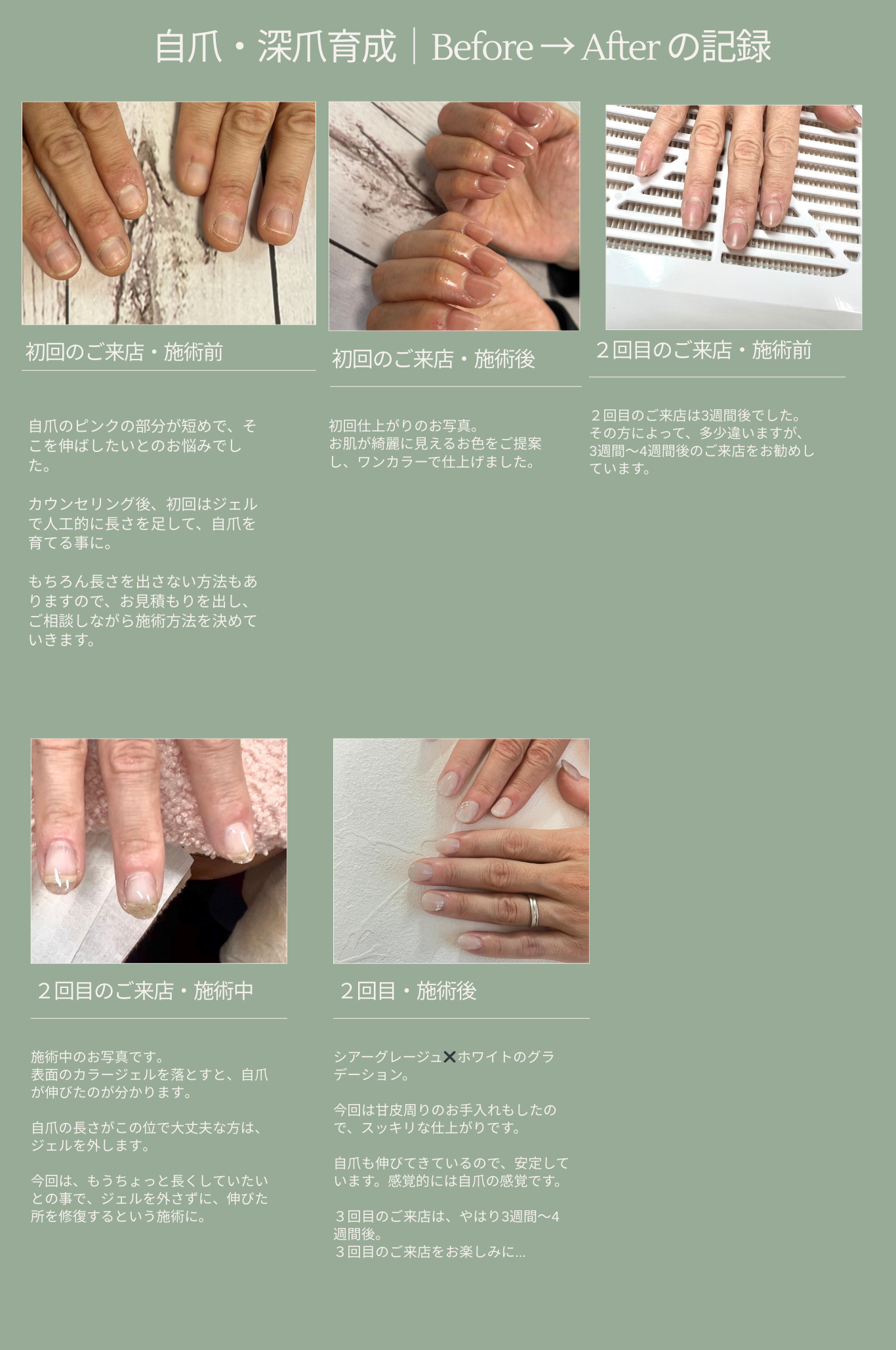 自爪・深爪育成｜Before → After の記録

初回のご来店・施術前

自爪のピンクの部分が短めで、そこを伸ばしたいとのお悩みでした。

カウンセリング後、初回はジェルで人工的に長さを足して、自爪を育てる事に。

もちろん長さを出さない方法もありますので、お見積もりを出し、ご相談しながら施術方法を決めていきます。

初回のご来店・施術後

初回仕上がりのお写真。
お肌が綺麗に見えるお色をご提案し、ワンカラーで仕上げました。

２回目のご来店・施術前

２回目のご来店は3週間後でした。
その方によって、多少違いますが、3週間〜4週間後のご来店をお勧めしています。

２回目のご来店・施術中

施術中のお写真です。
表面のカラージェルを落とすと、自爪が伸びたのが分かります。

自爪の長さがこの位で大丈夫な方は、ジェルを外します。

今回は、もうちょっと長くしていたいとの事で、ジェルを外さずに、伸びた所を修復するという施術に。

２回目・施術後

シアーグレージュ✕ホワイトのグラデーション。

今回は甘皮周りのお手入れもしたので、スッキリな仕上がりです。

自爪も伸びてきているので、安定しています。感覚的には自爪の感覚です。

３回目のご来店は、やはり3週間〜4週間後。
３回目のご来店をお楽しみに...